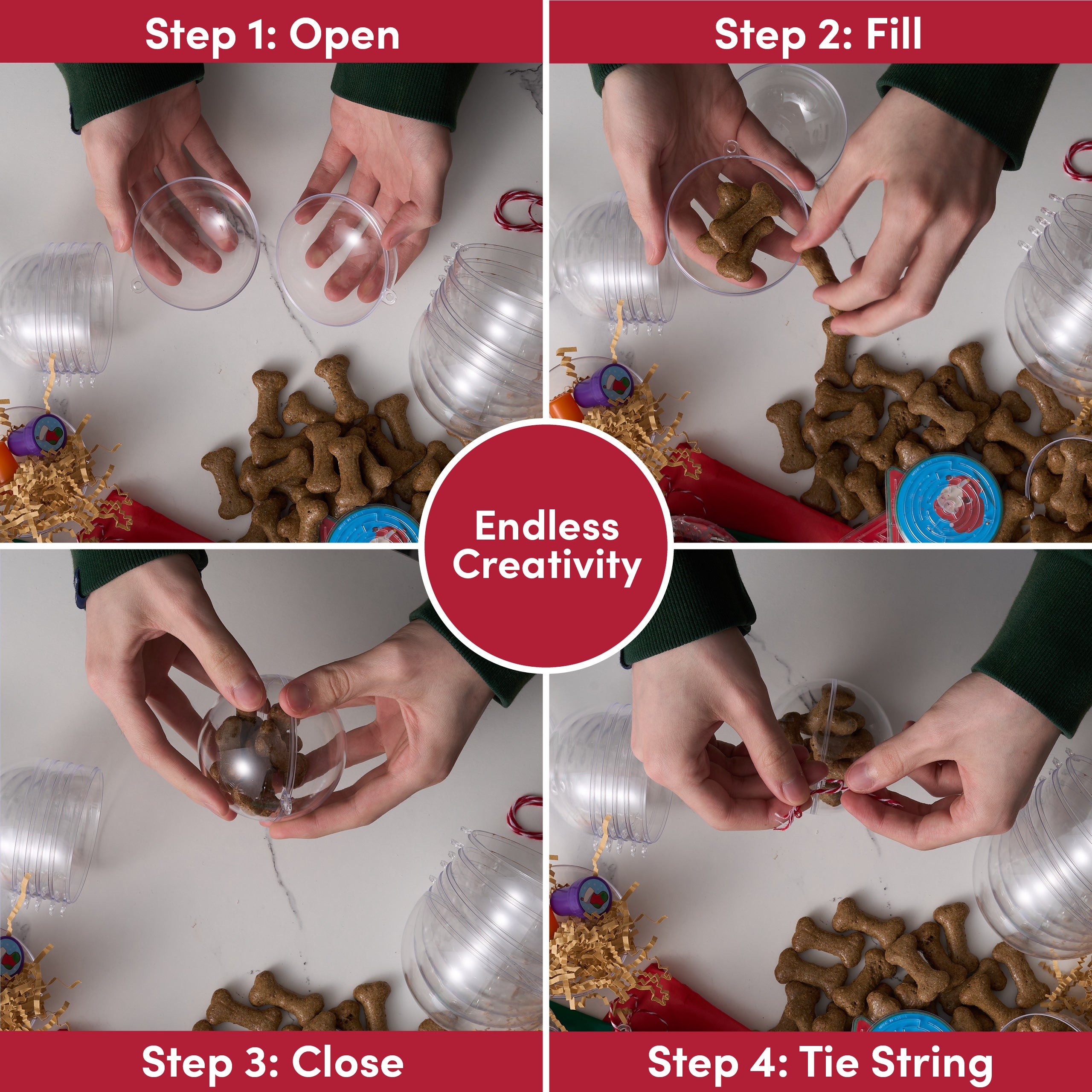 Step 1: Open

Step 2: Fill

Endless Creativity

Step 3: Close

Step 4: Tie String